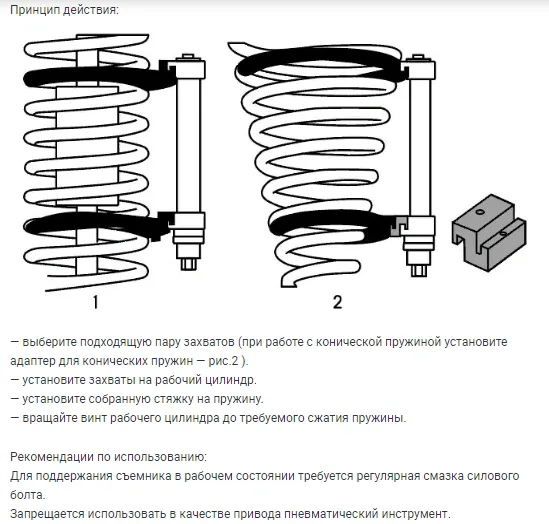 Принцип действия:

1

2

— выберите подходящую пару захватов (при работе с конической пружиной установите адаптер для конических пружин — рис.2 ).
— установите захваты на рабочий цилиндр.
— установите собранную стяжку на пружину.
— вращайте винт рабочего цилиндра до требуемого сжатия пружины.

Рекомендации по использованию:
Для поддержания съемника в рабочем состоянии требуется регулярная смазка силового болта.
Запрещается использовать в качестве привода пневматический инструмент.